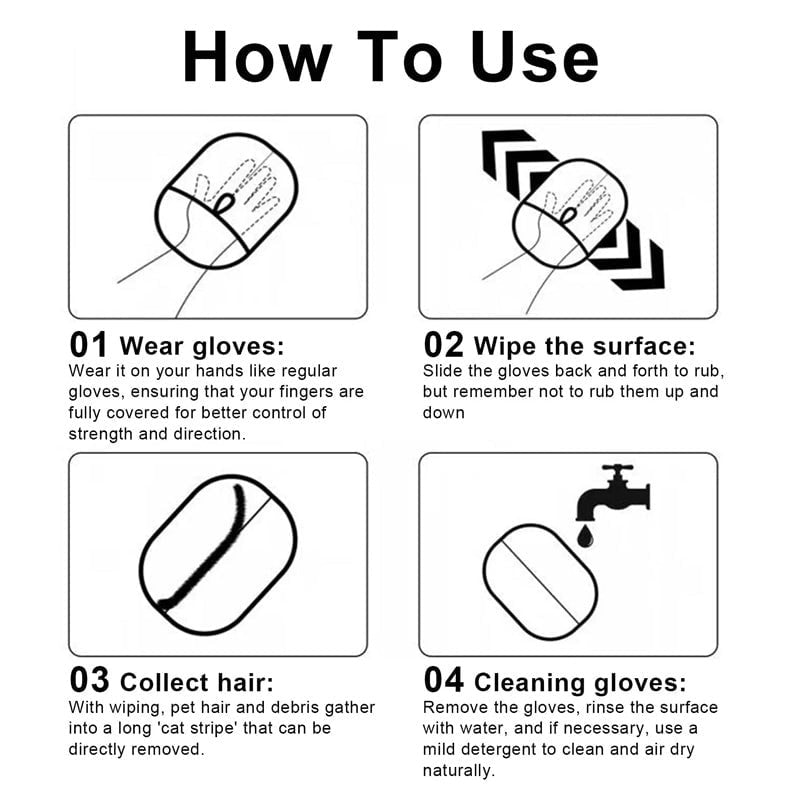 How To Use

01 Wear gloves:
Wear it on your hands like regular gloves, ensuring that your fingers are fully covered for better control of strength and direction.

02 Wipe the surface:
Slide the gloves back and forth to rub, but remember not to rub them up and down

03 Collect hair:
With wiping, pet hair and debris gather into a long 'cat stripe' that can be directly removed.

04 Cleaning gloves:
Remove the gloves, rinse the surface with water, and if necessary, use a mild detergent to clean and air dry naturally.