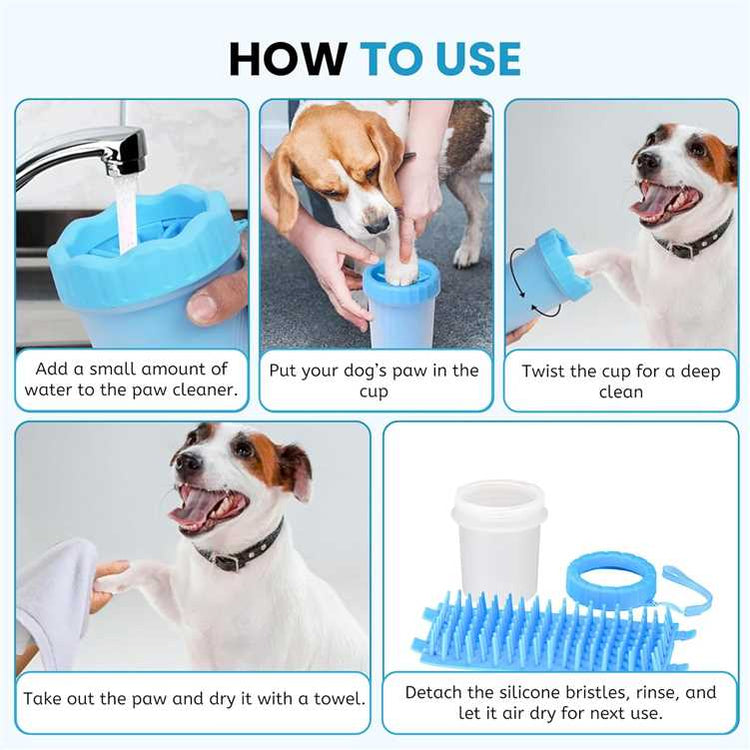 HOW TO USE

Add a small amount of water to the paw cleaner.

Put your dog's paw in the cup

Twist the cup for a deep clean

Take out the paw and dry it with a towel.

Detach the silicone bristles, rinse, and let it air dry for next use.