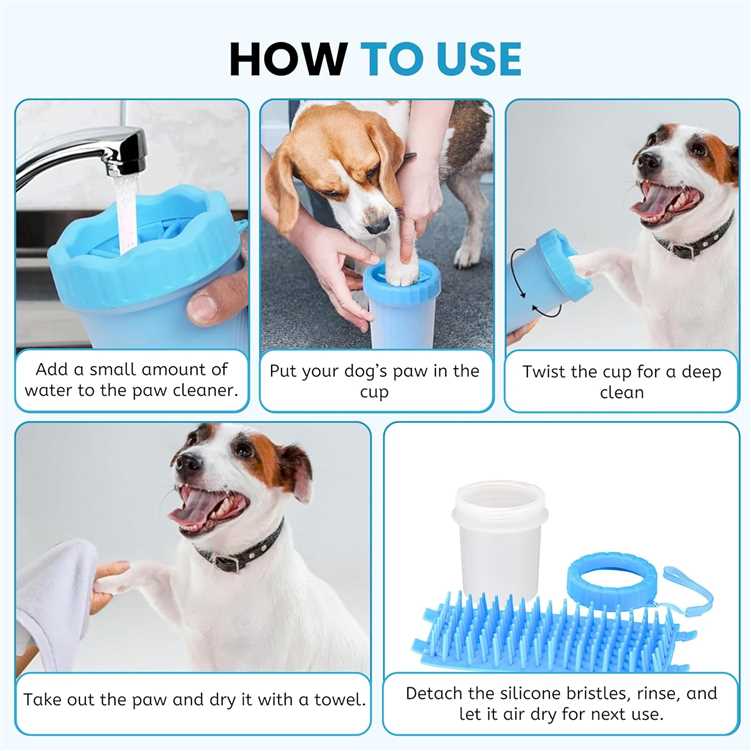 HOW TO USE

Add a small amount of water to the paw cleaner.

Put your dog's paw in the cup

Twist the cup for a deep clean

Take out the paw and dry it with a towel.

Detach the silicone bristles, rinse, and let it air dry for next use.