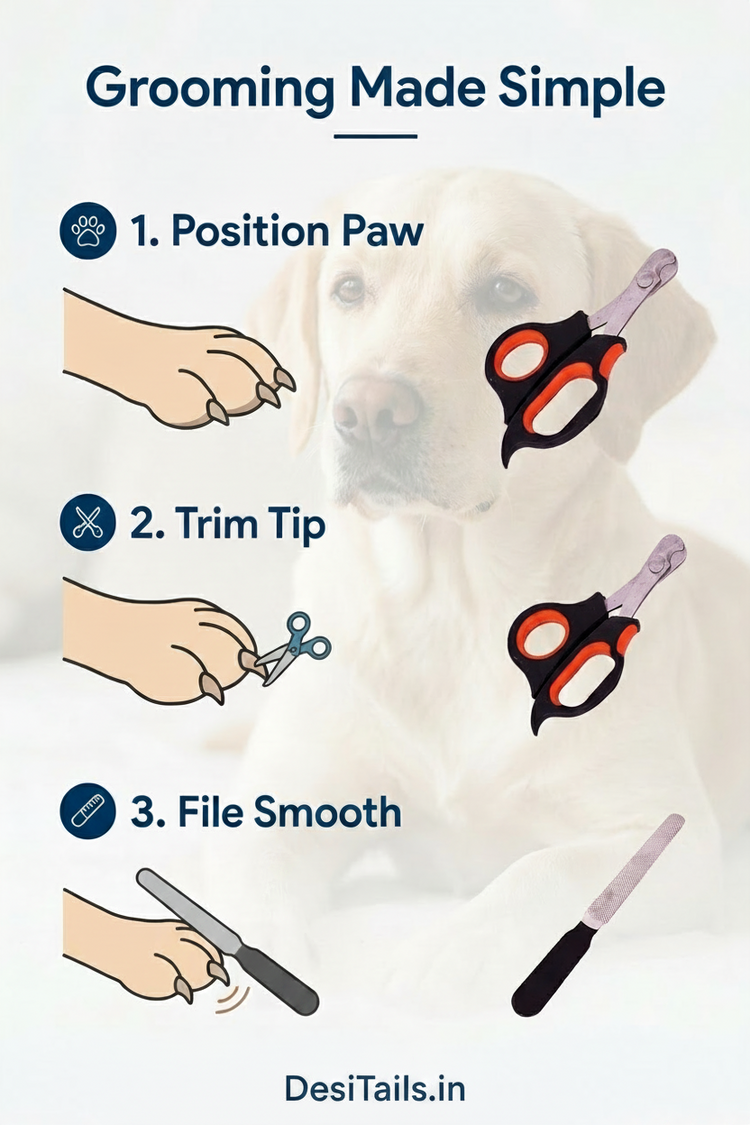 Grooming Made Simple

1. Position Paw

2. Trim Tip

3. File Smooth

DesiTails.in