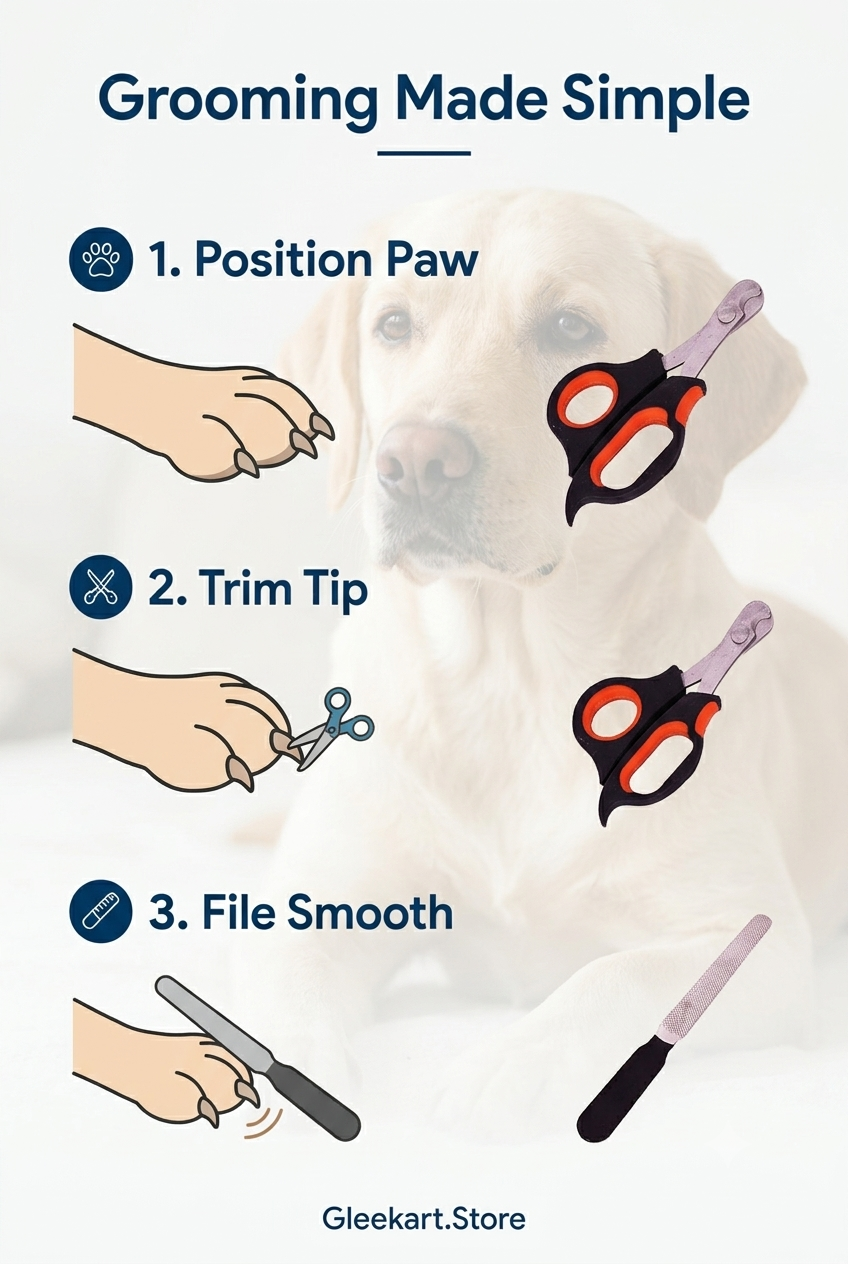 Grooming Made Simple

1. Position Paw

2. Trim Tip

3. File Smooth

Gleekart.Store